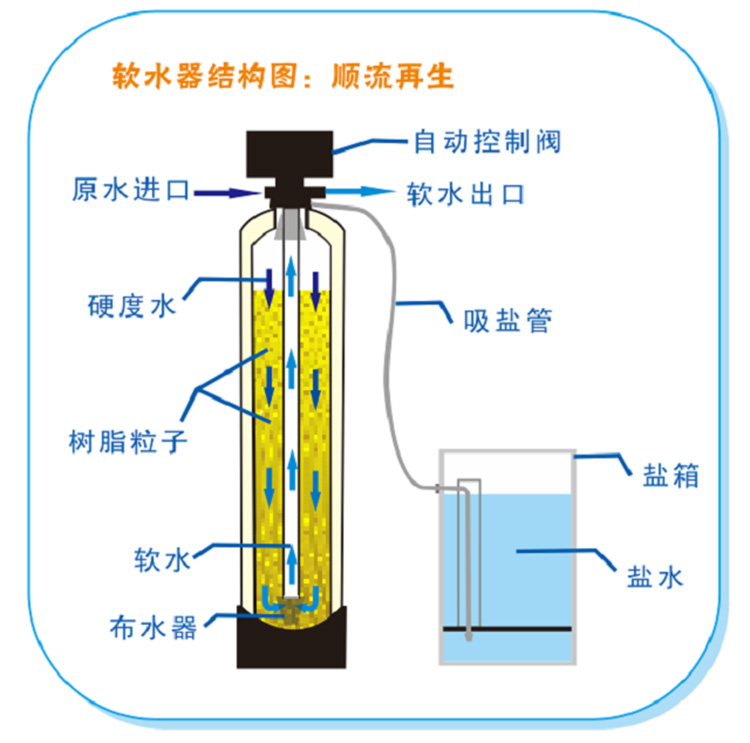 软水器结构图：顺流再生

自动控制阀

原水进口

软水出口

硬度水

吸盐管

树脂粒子

盐箱

软水

盐水

布水器